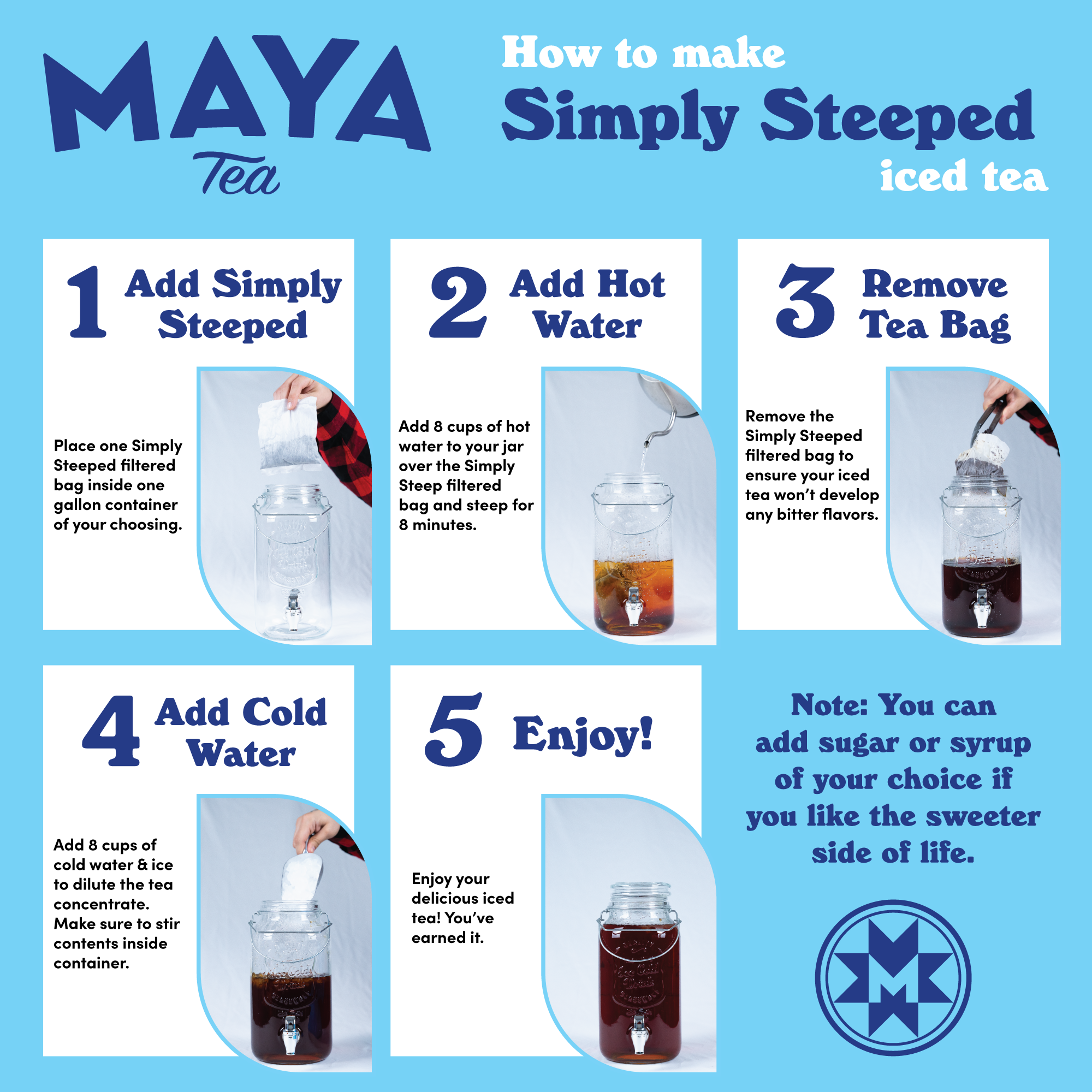 MAYA Tea

How to make Simply Steeped iced tea

1 Add Simply Steeped

Place one Simply Steeped filtered bag inside one gallon container of your choosing.

2 Add Hot Water

Add 8 cups of hot water to your jar over the Simply Steep filtered bag and steep for 8 minutes.

3 Remove Tea Bag

Remove the Simply Steeped filtered bag to ensure your iced tea won't develop any bitter flavors.

4 Add Cold Water

Add 8 cups of cold water & ice to dilute the tea concentrate. Make sure to stir contents inside container.

5 Enjoy!

Enjoy your delicious iced tea! You've earned it.

Note: You can add sugar or syrup of your choice if you like the sweeter side of life.